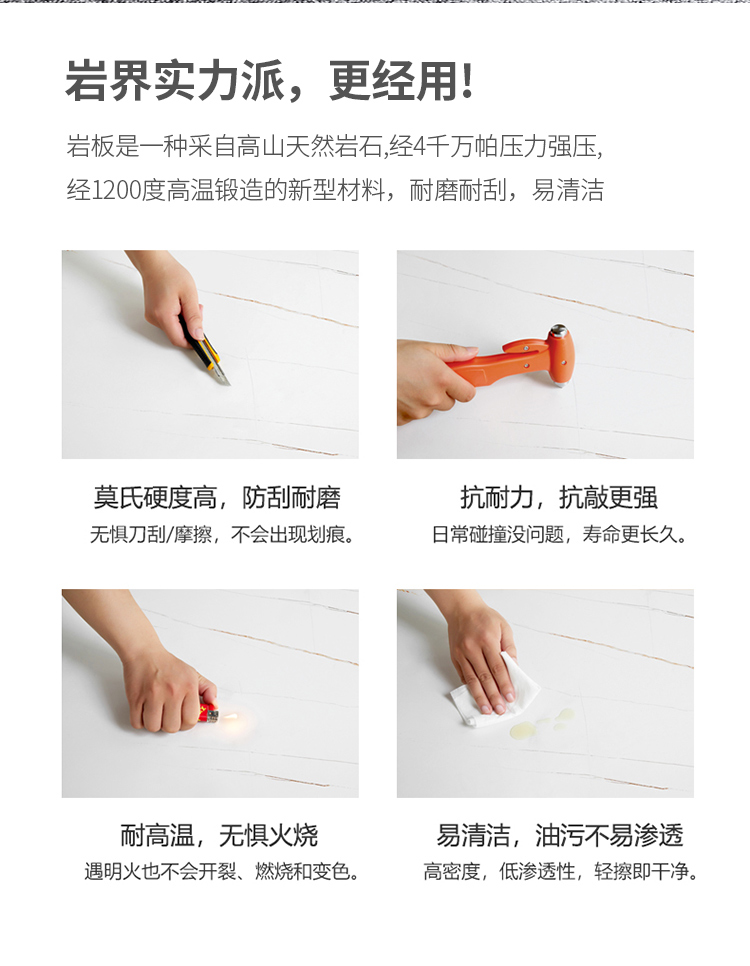 岩界实力派，更经用！

岩板是一种采自高山天然岩石,经4千万帕压力强压,经1200度高温锻造的新型材料，耐磨耐刮，易清洁

莫氏硬度高，防刮耐磨
无惧刀刮/摩擦，不会出现划痕。

抗耐力，抗敲更强
日常碰撞没问题，寿命更长久。

耐高温，无惧火烧
遇明火也不会开裂、燃烧和变色。

易清洁，油污不易渗透
高密度，低渗透性，轻擦即干净。