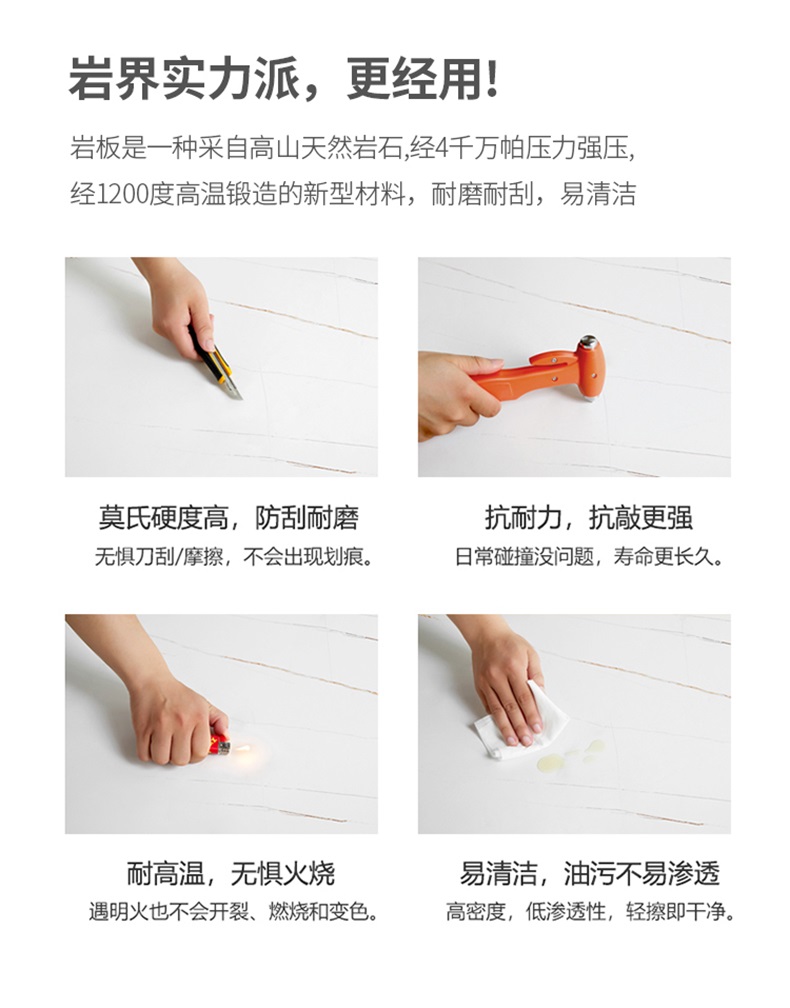 岩界实力派，更经用！

岩板是一种采自高山天然岩石,经4千万帕压力强压,经1200度高温锻造的新型材料，耐磨耐刮，易清洁

莫氏硬度高，防刮耐磨
无惧刀刮/摩擦，不会出现划痕。

抗耐力，抗敲更强
日常碰撞没问题，寿命更长久。

耐高温，无惧火烧
遇明火也不会开裂、燃烧和变色。

易清洁，油污不易渗透
高密度，低渗透性，轻擦即干净。